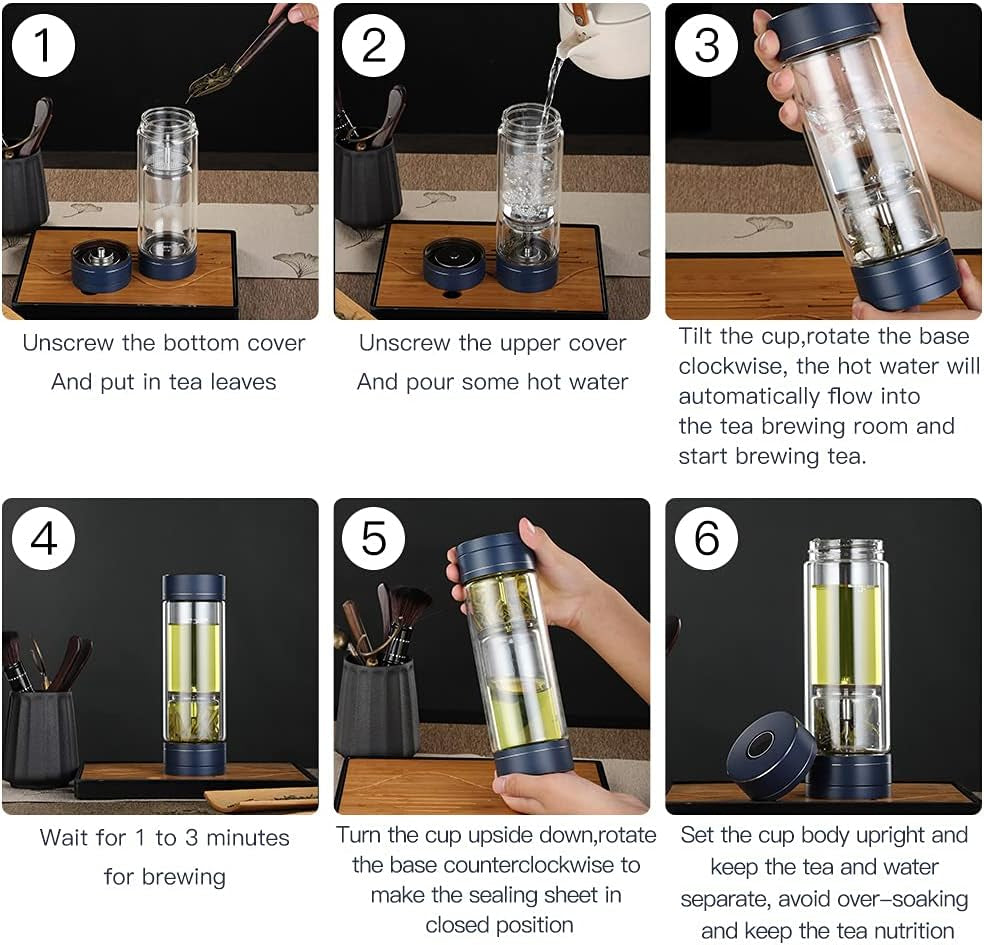 1

Unscrew the bottom cover
And put in tea leaves

2

Unscrew the upper cover
And pour some hot water

3

Tilt the cup,rotate the base clockwise, the hot water will automatically flow into the tea brewing room and start brewing tea.

4

Wait for 1 to 3 minutes for brewing

5

Turn the cup upside down,rotate the base counterclockwise to make the sealing sheet in closed position

6

Set the cup body upright and keep the tea and water separate, avoid over-soaking and keep the tea nutrition